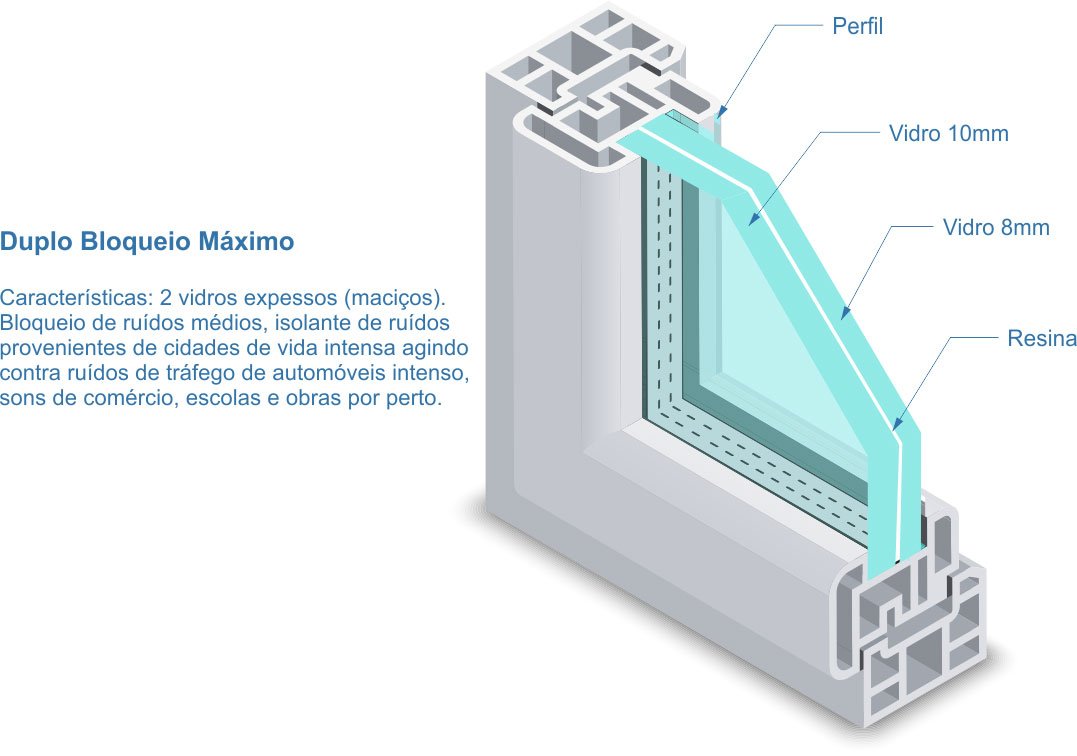 Duplo Bloqueio Máximo

Características: 2 vidros expessos (maciços). Bloqueio de ruídos médios, isolante de ruídos provenientes de cidades de vida intensa agindo contra ruídos de tráfego de automóveis intenso, sons de comércio, escolas e obras por perto.

Perfil

Vidro 10mm

Vidro 8mm

Resina